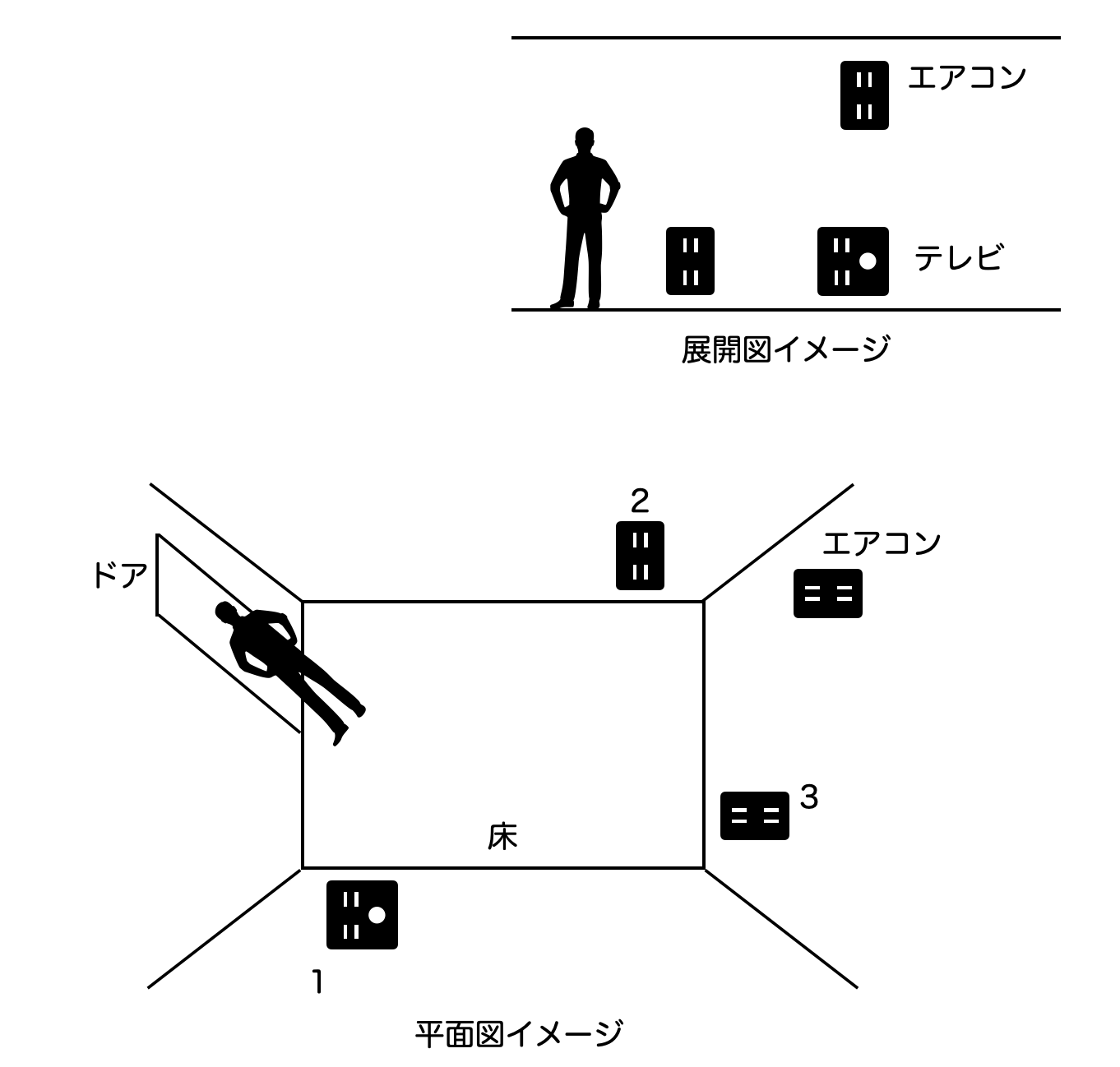 エアコン

テレビ

展開図イメージ

2

エアコン

ドア

3

床

1

平面図イメージ